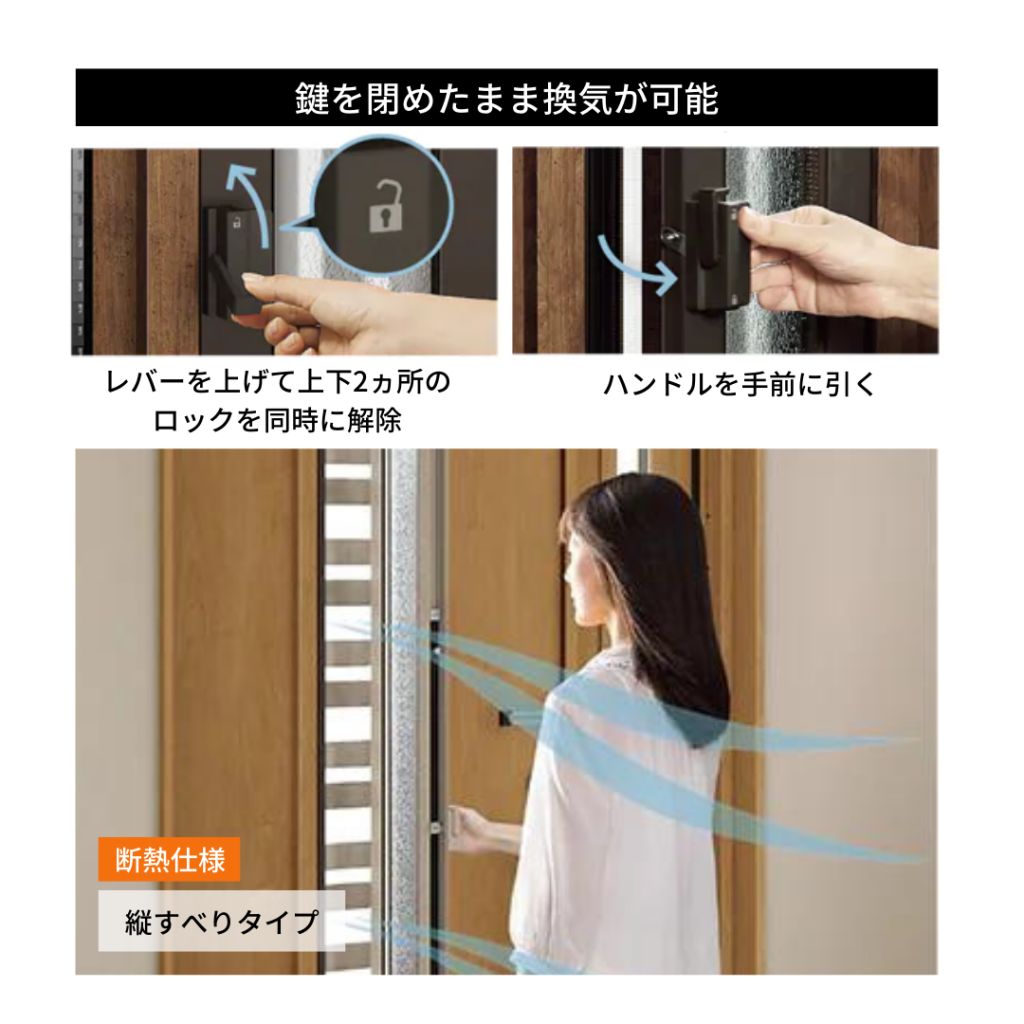 鍵を閉めたまま換気が可能

レバーを上げて上下2ヵ所のロックを同時に解除

ハンドルを手前に引く

断熱仕様

縦すべりタイプ